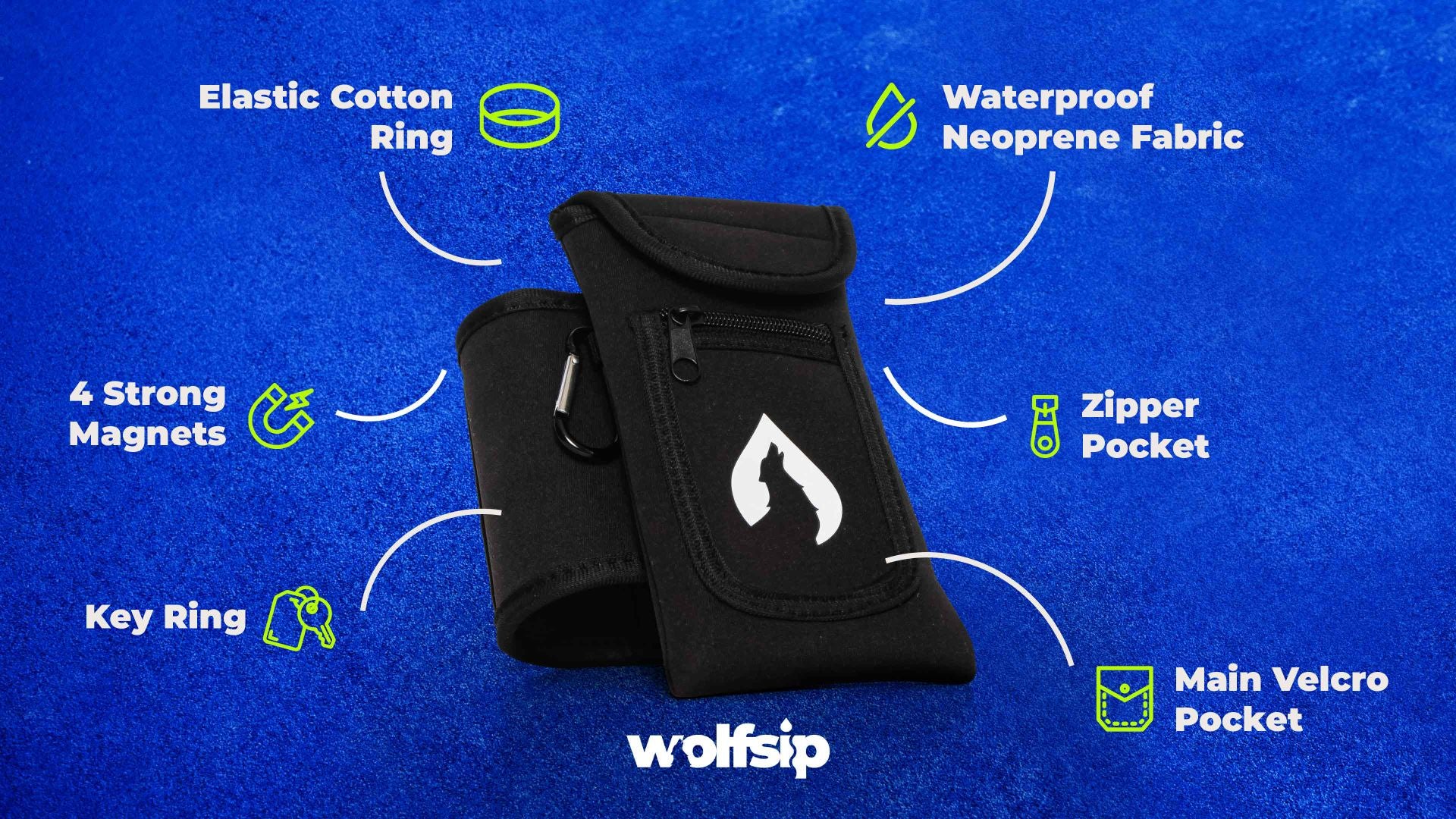 Elastic Cotton Ring

Waterproof Neoprene Fabric

4 Strong Magnets

Zipper Pocket

Key Ring

Main Velcro Pocket

wolfsip