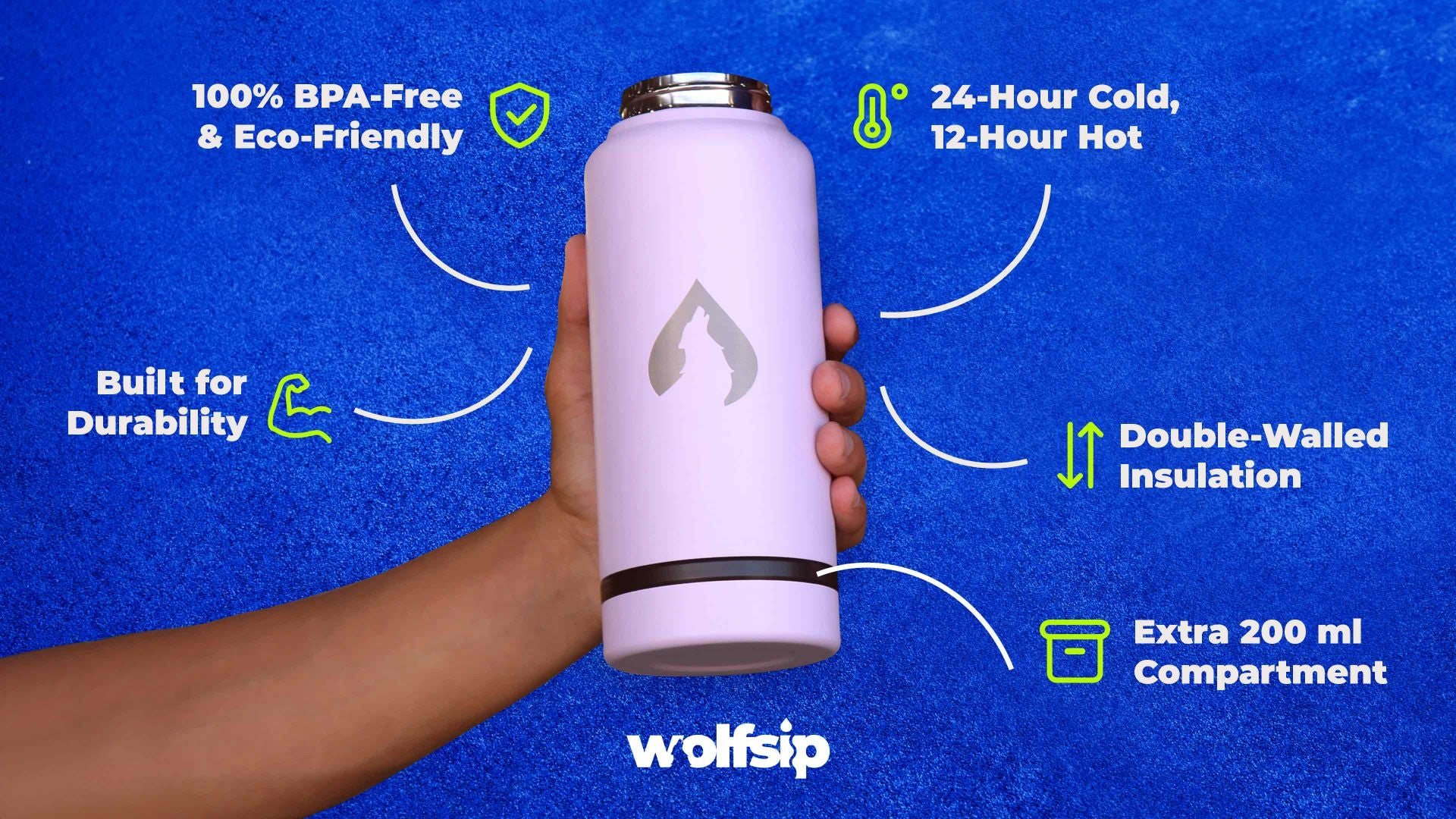 100% BPA-Free & Eco-Friendly

24-Hour Cold, 12-Hour Hot

Built for Durability

Double-Walled Insulation

Extra 200 ml Compartment

wolfsip